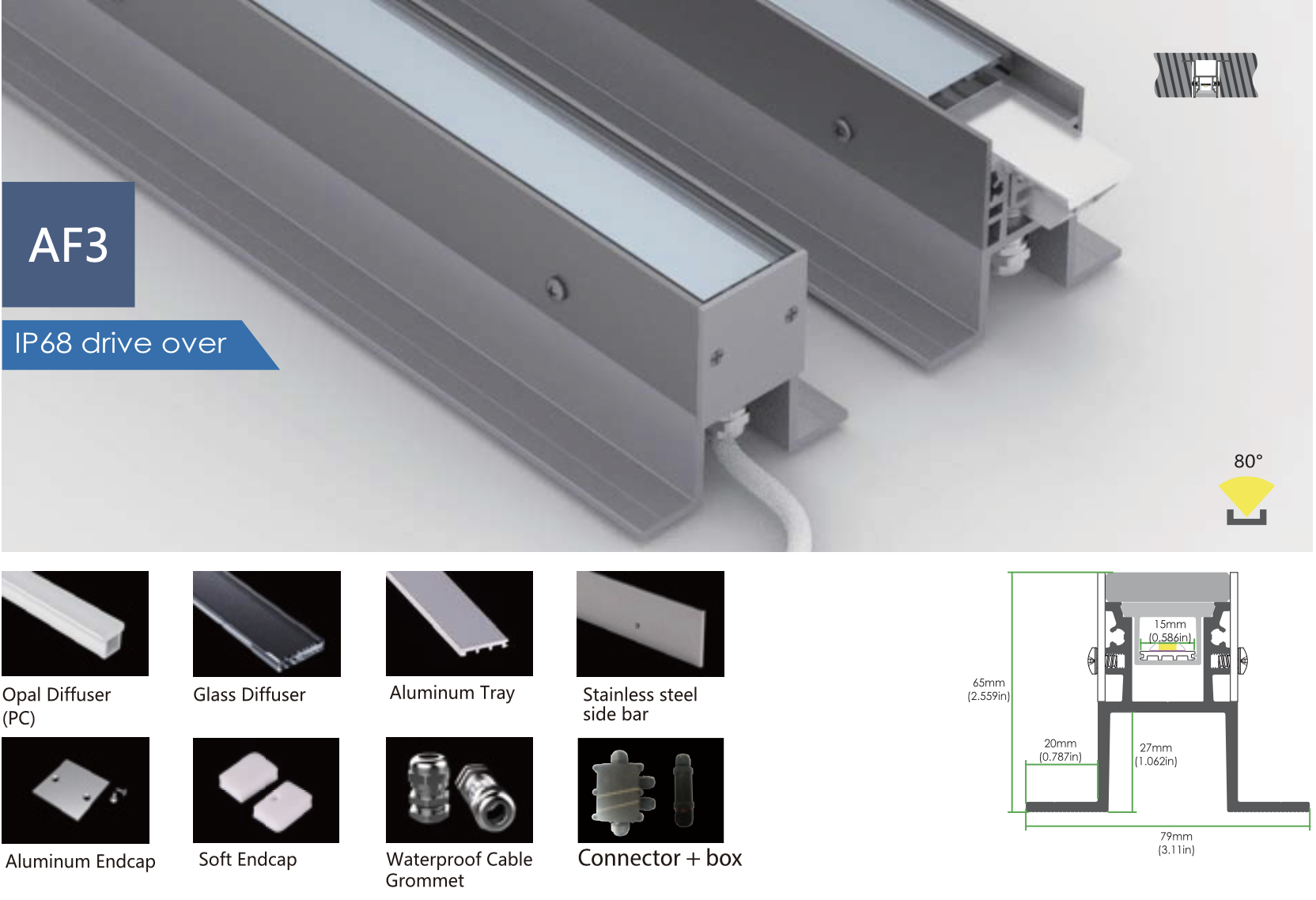 AF3

IP68 drive over

80°

Opal Diffuser (PC)

Glass Diffuser

Aluminum Tray

Stainless steel side bar

Aluminum Endcap

Soft Endcap

Waterproof Cable Grommet

Connector + box

15mm (0.586in)

65mm (2.559in)

20mm (0.787in)

27mm (1.062in)

79mm (3.11in)